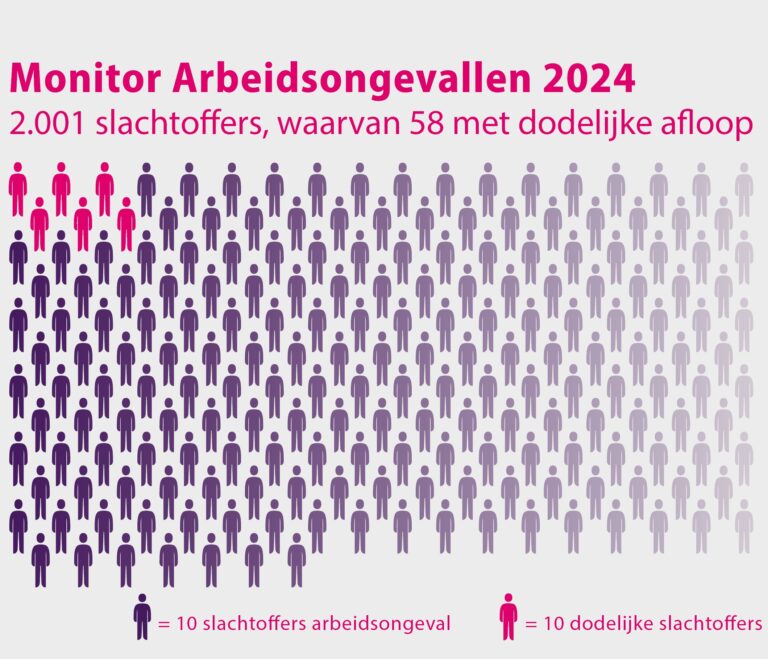 Monitor Arbeidsongevallen 2024
2.001 slachtoffers, waarvan 58 met dodelijke afloop

= 10 slachtoffers arbeidsongeval
= 10 dodelijke slachtoffers